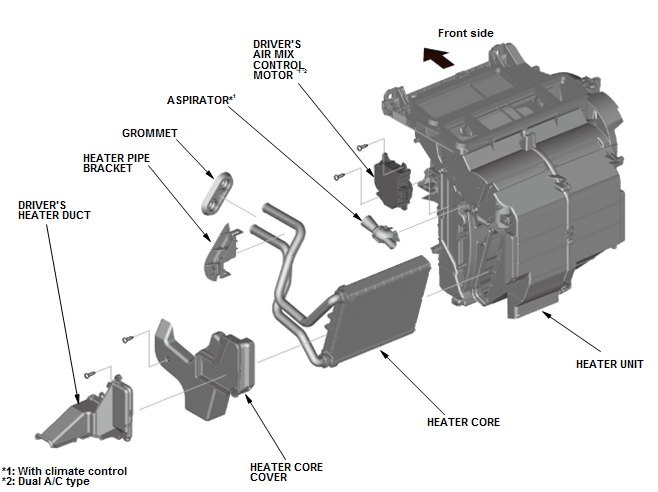 Front side

DRIVER'S AIR MIX CONTROL MOTOR*2

ASPIRATOR*1

GROMMET

HEATER PIPE BRACKET

DRIVER'S HEATER DUCT

HEATER UNIT

HEATER CORE

HEATER CORE COVER

*1: With climate control
*2: Dual A/C type